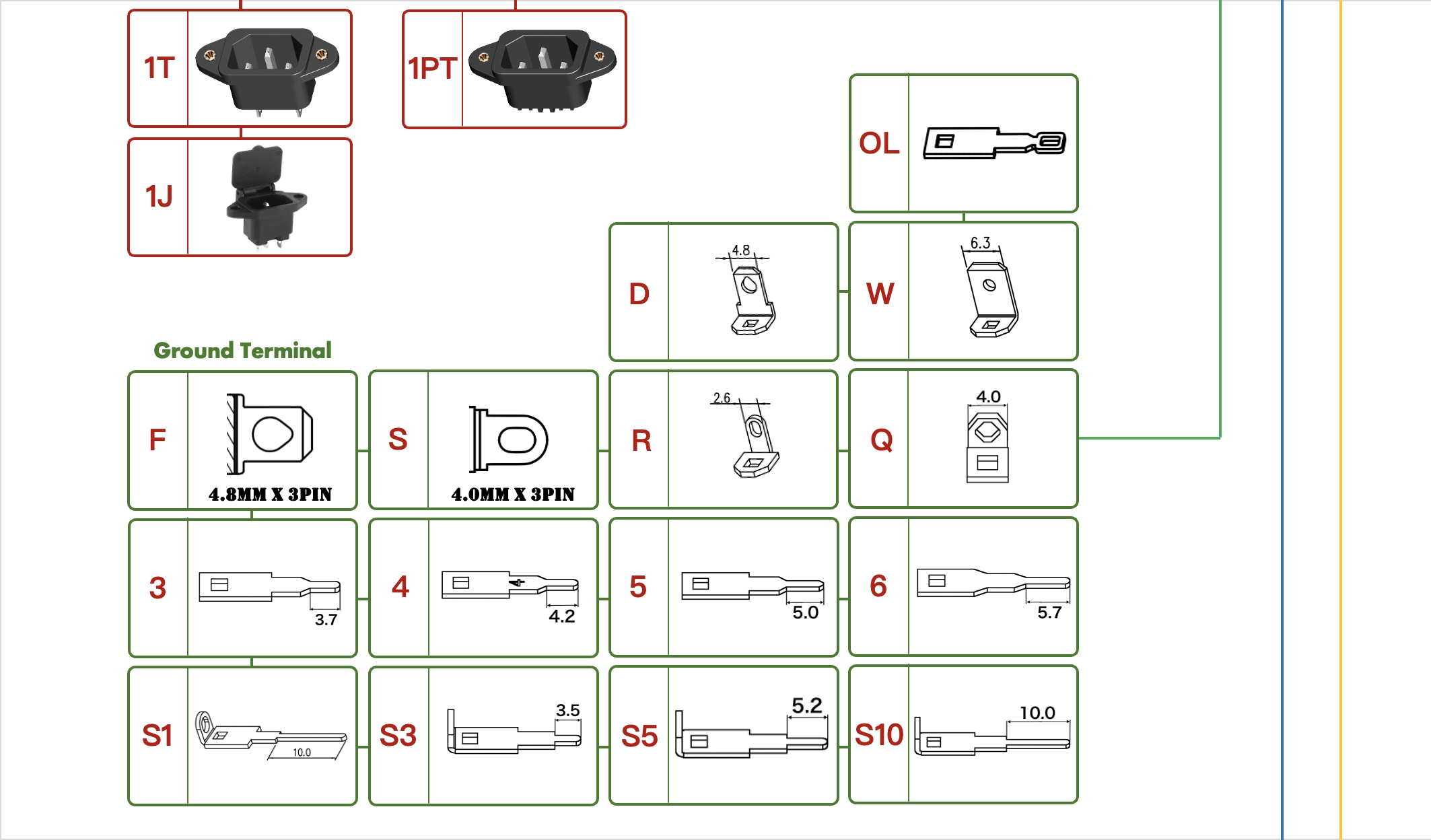 1T

1PT

1J

OL

D
4.8

W
6.3

Ground Terminal

F
4.8MM X 3PIN

S
4.0MM X 3PIN

R
2.6

Q
4.0

3
3.7

4
4.2

5
5.0

6
5.7

S1
10.0

S3
3.5

S5
5.2

S10
10.0