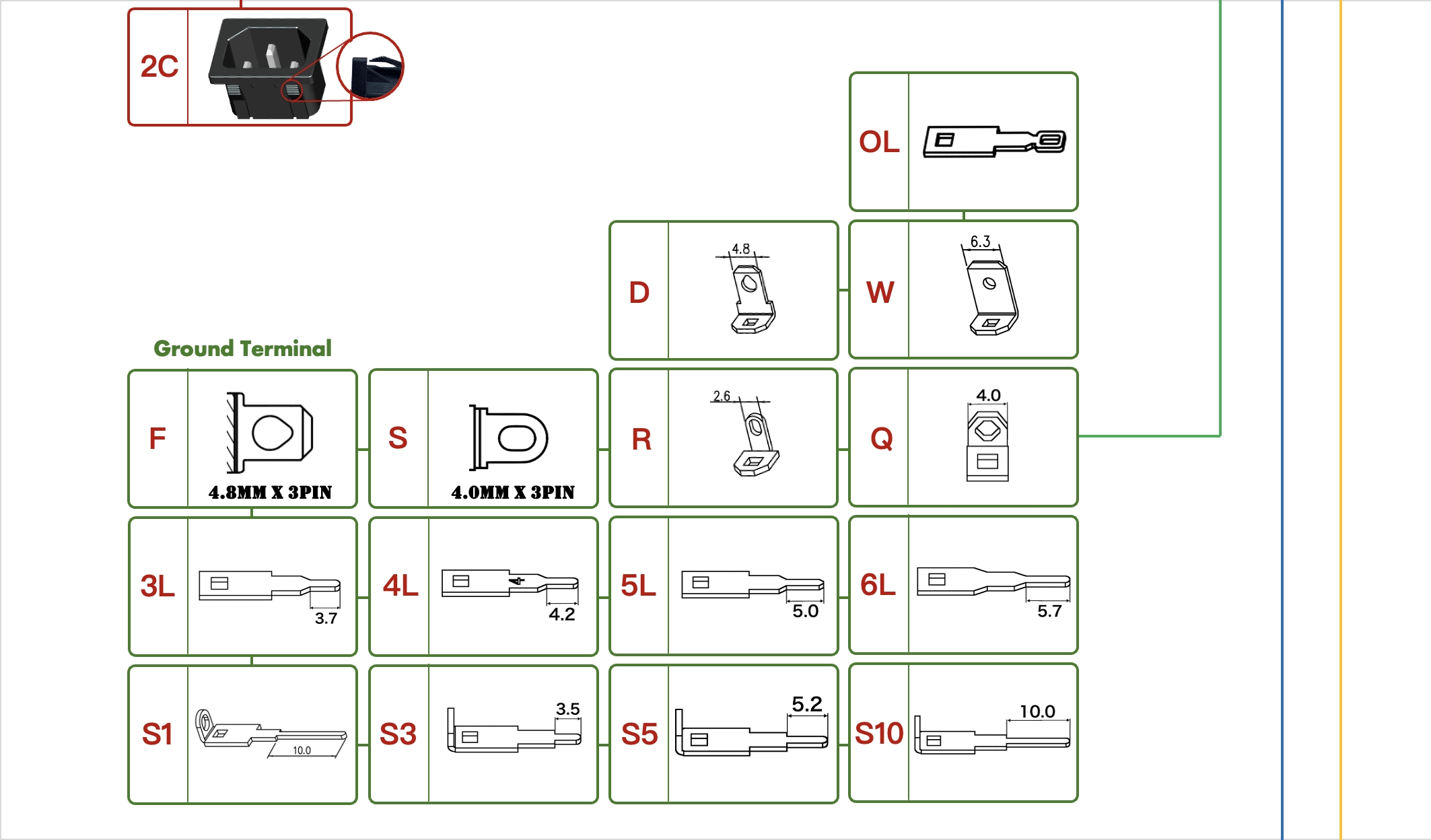 2C

OL

D 4.8

W 6.3

Ground Terminal

F 4.8MM X 3PIN

S 4.0MM X 3PIN

R 2.6

Q 4.0

3L 3.7

4L 4.2

5L 5.0

6L 5.7

S1 10.0

S3 3.5

S5 5.2

S10 10.0